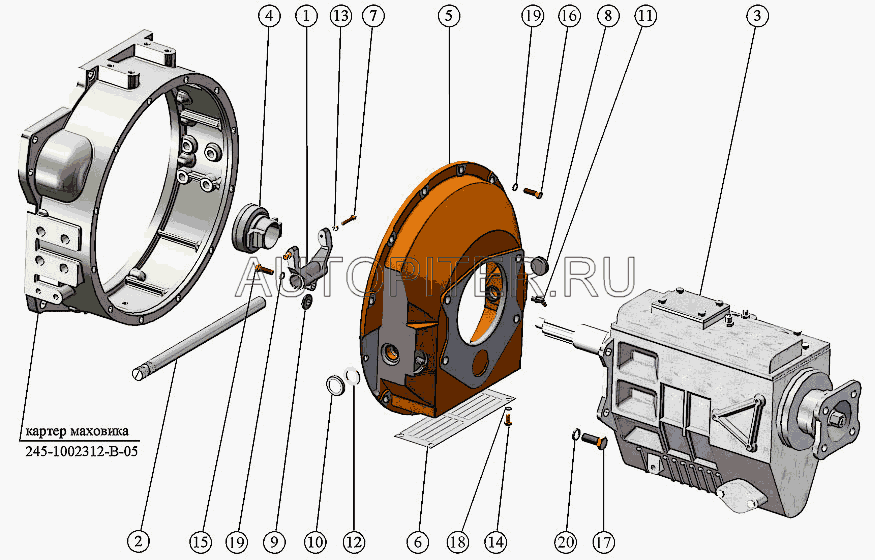 4 1 13 7 5 19 16 8 11 3

AUTOPITER.RU

картер маховика
245-1002312-В-05

2 15 19 9 10 12 6 18 14 20 17