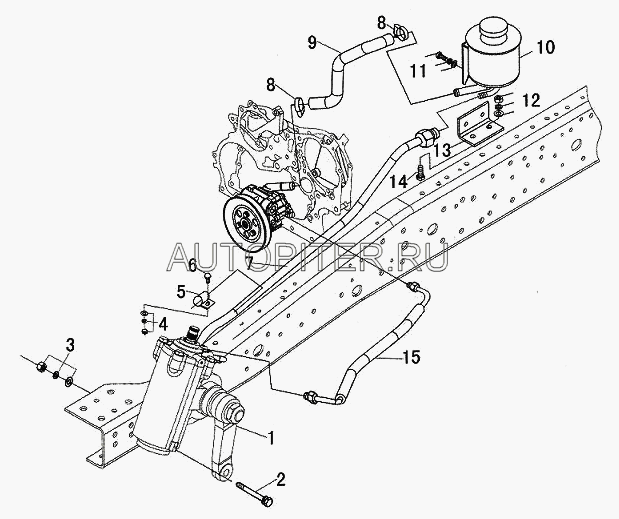 8
9
10
11
8
12
13
14
AUTOPITER.RU
6
7
5
4
3
15
1
2