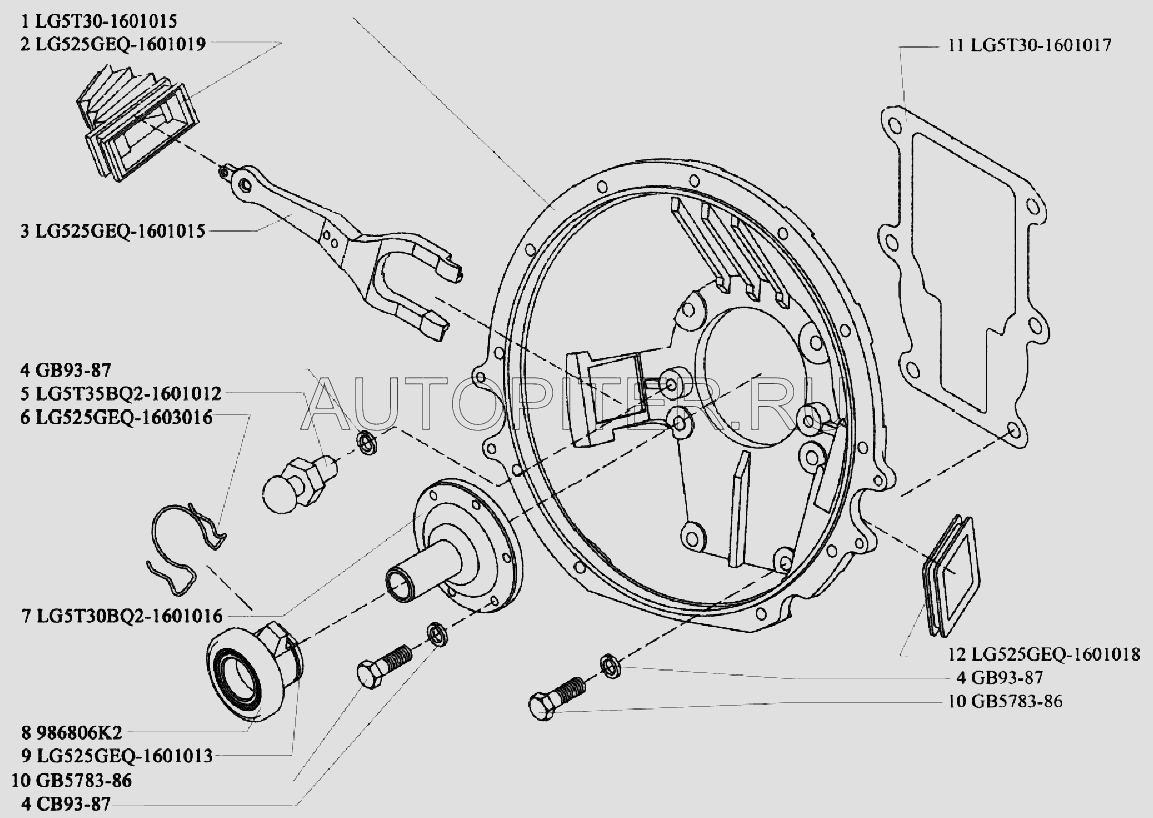 1 LG5T30-1601015
2 LG525GEQ-1601019
3 LG525GEQ-1601015
4 GB93-87
5 LG5T35BQ2-1601012
6 LG525GEQ-1603016
7 LG5T30BQ2-1601016
8 986806K2
9 LG525GEQ-1601013
10 GB5783-86
4 CB93-87
11 LG5T30-1601017
AUTOPITER.RU
12 LG525GEQ-1601018
4 GB93-87
10 GB5783-86