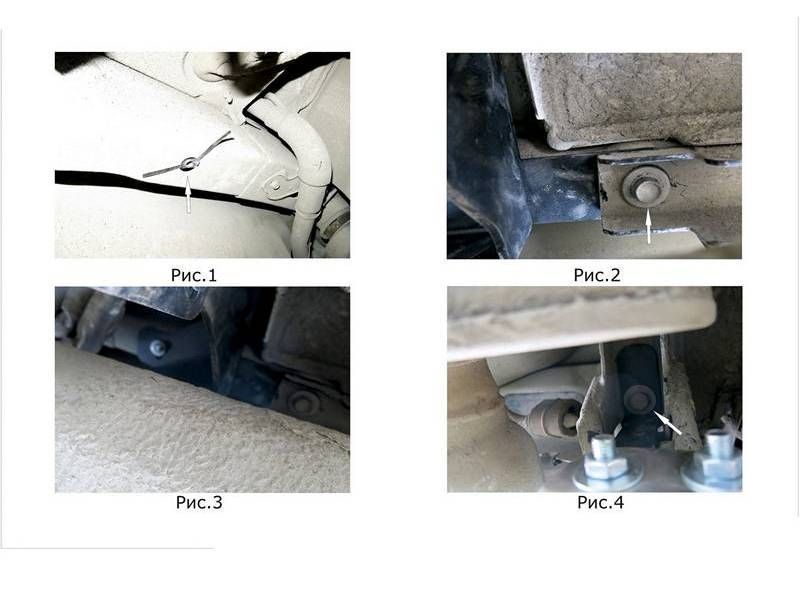 Рис.1

Рис.2

Рис.3

Рис.4