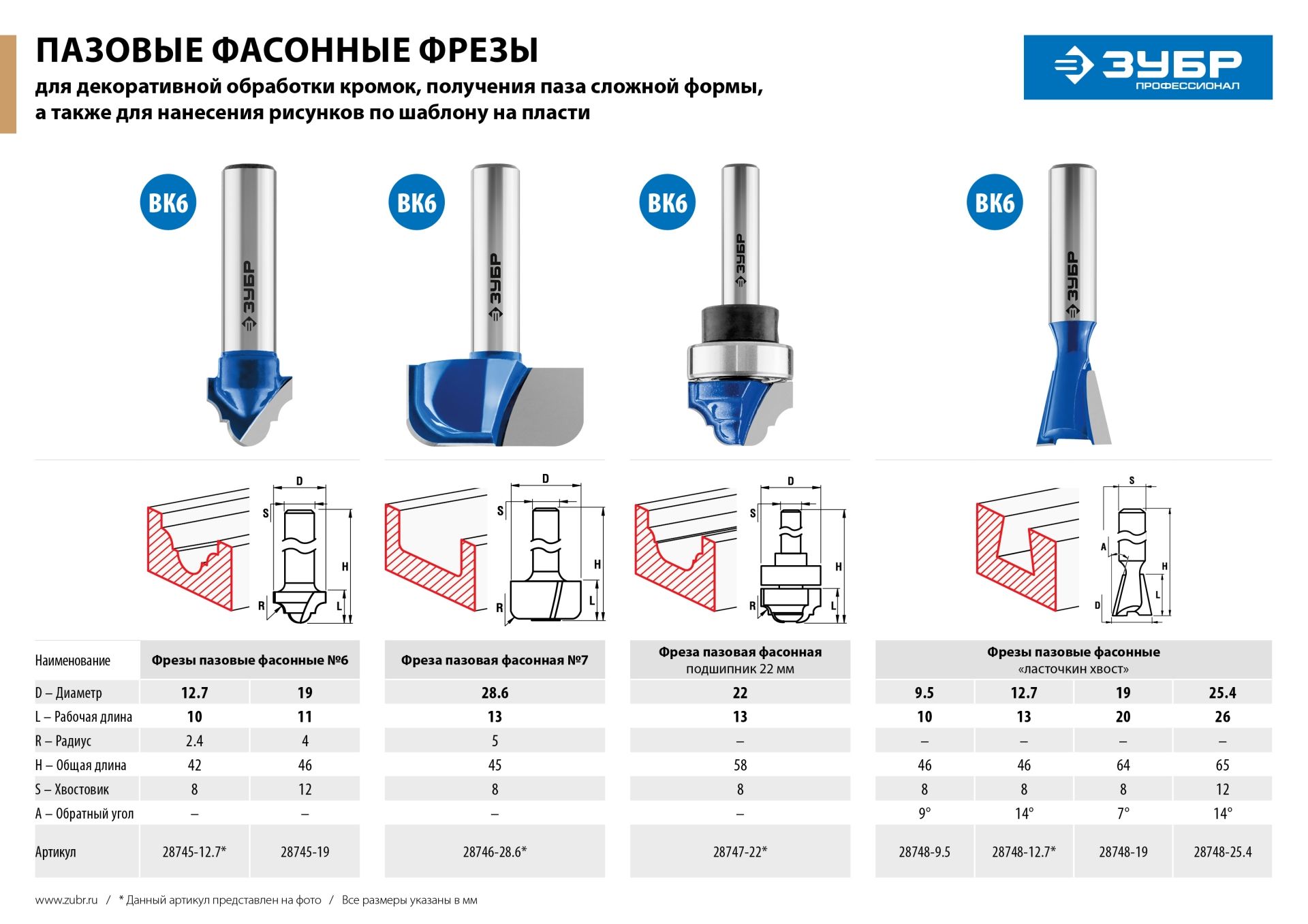 ПАЗОВЫЕ ФАСОННЫЕ ФРЕЗЫ
для декоративной обработки кромок, получения паза сложной формы, а также для нанесения рисунков по шаблону на пласти

ЗУБР ПРОФЕССИОНАЛ

ВК6 ЗУБР
ВК6 ЗУБР
ВК6 ЗУБР
ВК6 ЗУБР

D S H R L
D S H R L
D S H R L
S A H L D

| Наименование | Фрезы пазовые фасонные №6 | | Фреза пазовая фасонная №7 | Фреза пазовая фасонная подшипник 22 мм | Фрезы пазовые фасонные «ласточкин хвост» | | | |
|---|---|---|---|---|---|---|---|---|
| D – Диаметр | 12.7 | 19 | 28.6 | 22 | 9.5 | 12.7 | 19 | 25.4 |
| L – Рабочая длина | 10 | 11 | 13 | 13 | 10 | 13 | 20 | 26 |
| R – Радиус | 2.4 | 4 | 5 | – | – | – | – | – |
| H – Общая длина | 42 | 46 | 45 | 58 | 46 | 46 | 64 | 65 |
| S – Хвостовик | 8 | 12 | 8 | 8 | 8 | 8 | 8 | 12 |
| A – Обратный угол | – | – | – | – | 9° | 14° | 7° | 14° |
| Артикул | 28745-12.7* | 28745-19 | 28746-28.6* | 28747-22* | 28748-9.5 | 28748-12.7* | 28748-19 | 28748-25.4 |

www.zubr.ru / * Данный артикул представлен на фото / Все размеры указаны в мм