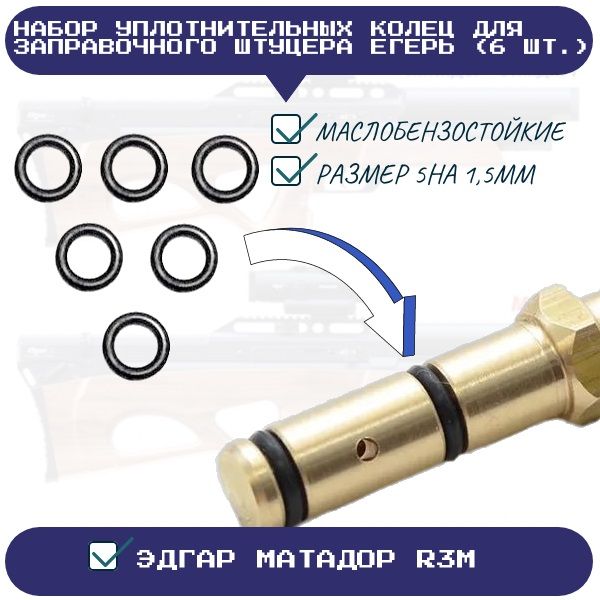 НАБОР УПЛОТНИТЕЛЬНЫХ КОЛЕЦ ДЛЯ ЗАПРАВОЧНОГО ШТУЦЕРА ЕГЕРЬ (6 ШТ.)

МАСЛОБЕНЗОСТОЙКИЕ

РАЗМЕР 5НА 1,5ММ

ЭДГАР МАТАДОР R3M