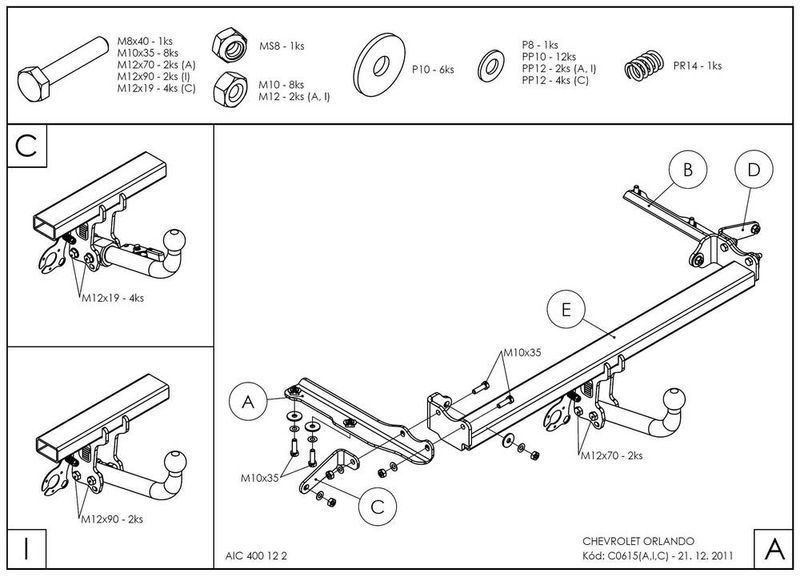 M8x40 - 1ks
M10x35 - 8ks
M12x70 - 2ks (A)
M12x90 - 2ks (I)
M12x19 - 4ks (C)

MS8 - 1ks

M10 - 8ks
M12 - 2ks (A, I)

P10 - 6ks

P8 - 1ks
PP10 - 12ks
PP12 - 2ks (A, I)
PP12 - 4ks (C)

PR14 - 1ks

C

M12x19 - 4ks

M12x90 - 2ks

I

B

D

E

M10x35

A

M10x35

C

M12x70 - 2ks

AIC 400 12 2

CHEVROLET ORLANDO
Kód: C0615(A,I,C) - 21. 12. 2011

A