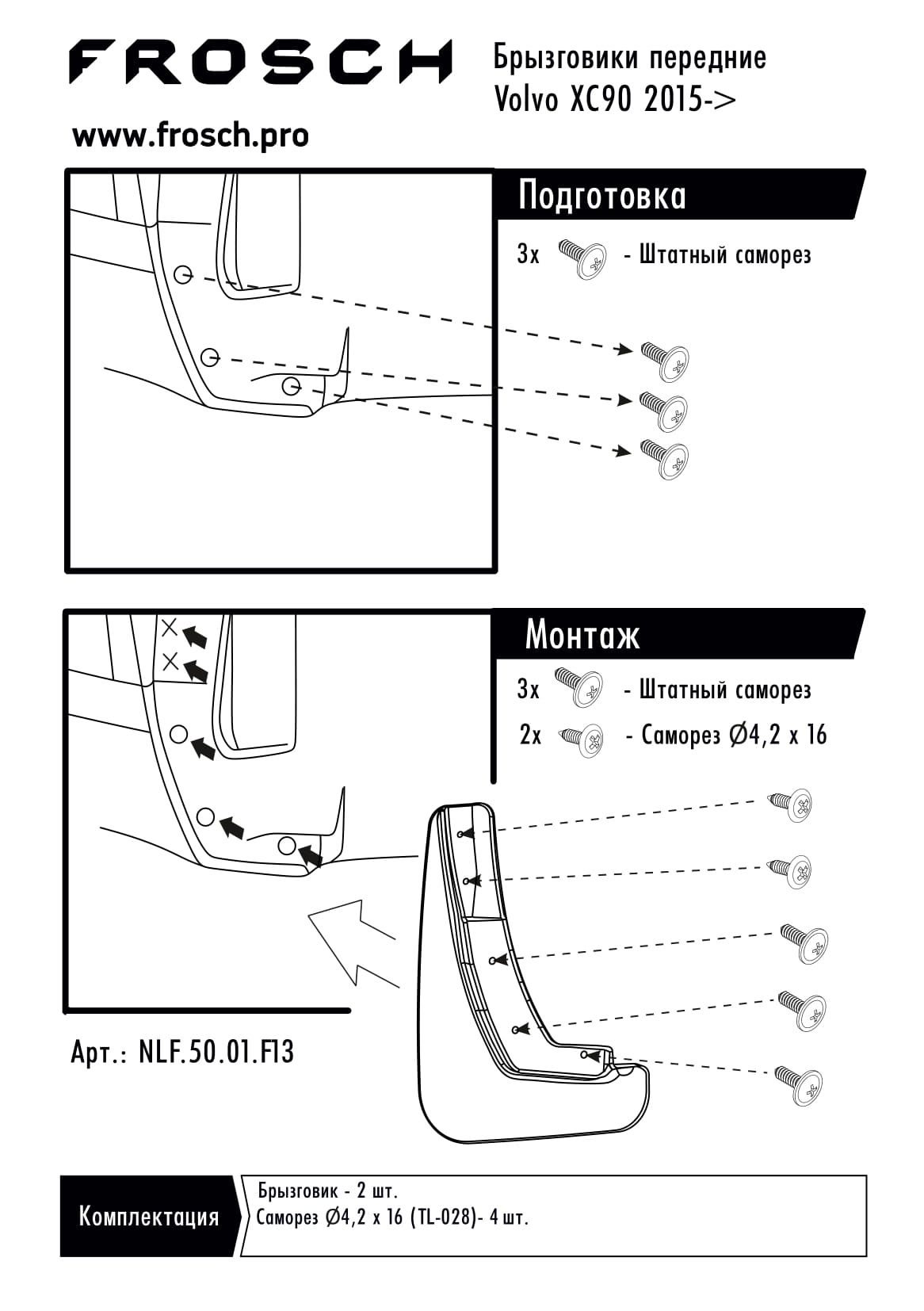 FROSCH

Брызговики передние
Volvo XC90 2015->

www.frosch.pro

Подготовка

3x - Штатный саморез

Монтаж

3x - Штатный саморез
2x - Саморез Ø4,2 x 16

Арт.: NLF.50.01.F13

Комплектация

Брызговик - 2 шт.
Саморез Ø4,2 x 16 (TL-028)- 4 шт.