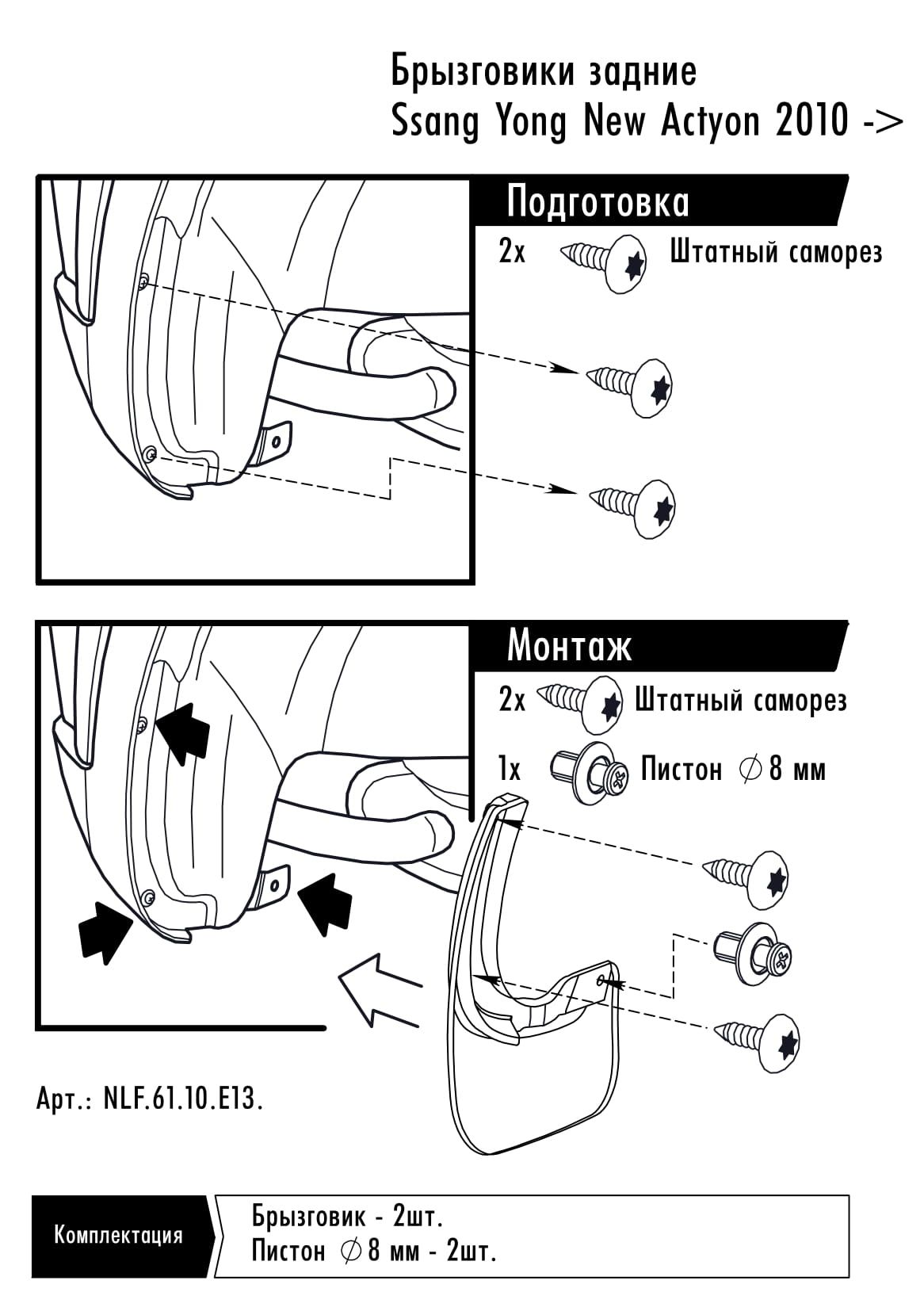 Брызговики задние
Ssang Yong New Actyon 2010 ->

Подготовка

2x Штатный саморез

Монтаж

2x Штатный саморез

1x Пистон $\varnothing$ 8 мм

Арт.: NLF.61.10.E13.

Комплектация

Брызговик - 2шт.
Пистон $\varnothing$ 8 мм - 2шт.