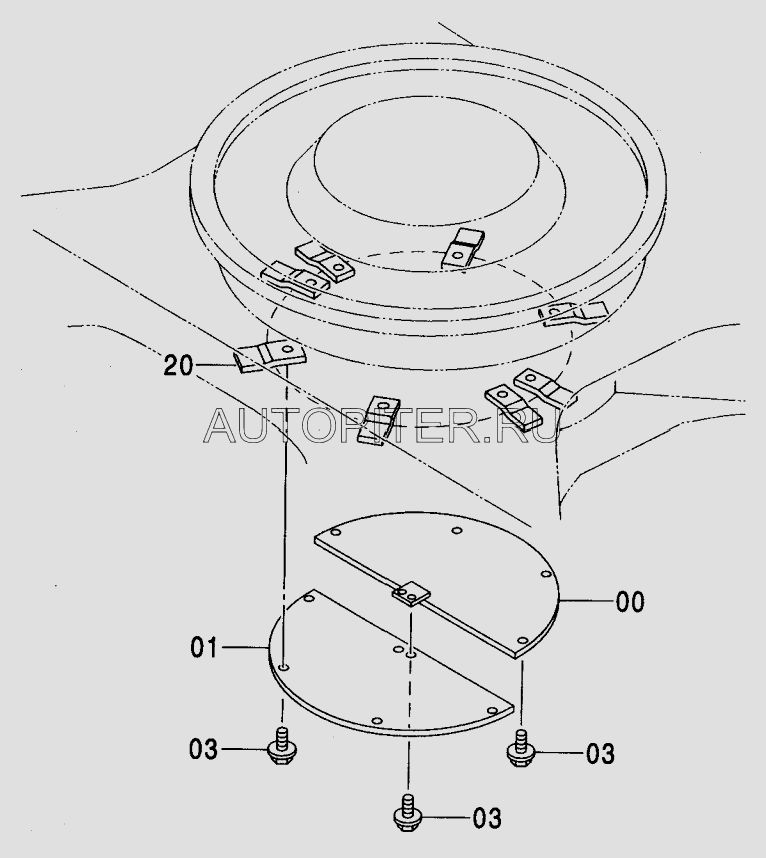 20
AUTOPITER.RU
00
01
03
03
03