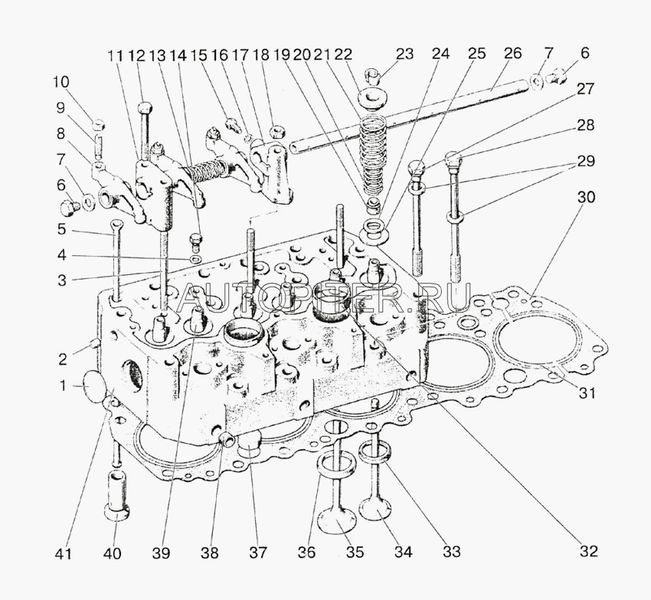 11 12 13 14 15 16 17 18 19 20 21 22 23 24 25 26 7 6
10
9
8
7
6
5
4
3
2
1
27
28
29
30
31
AUTOPITER.RU
41 40 39 38 37 36 35 34 33 32