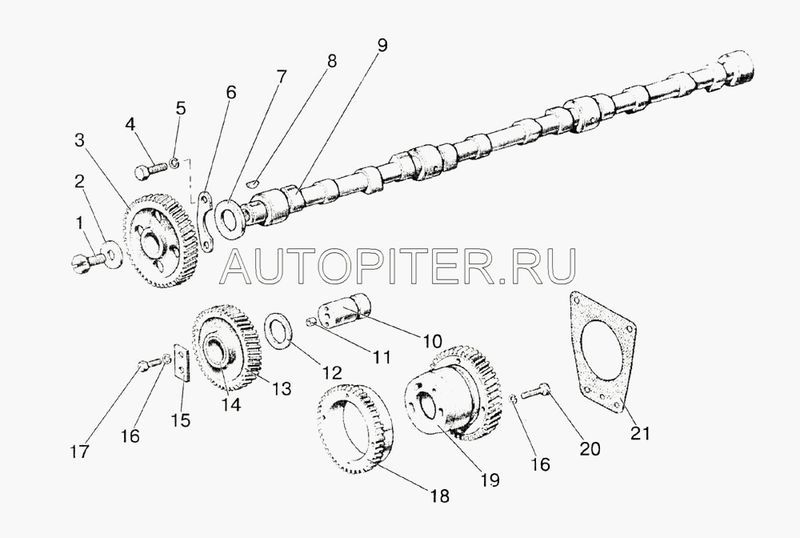 9
8
7
6
5
4
3
2
1
AUTOPITER.RU
10
11
12
13
14
15
16
17
18
19
16
20
21