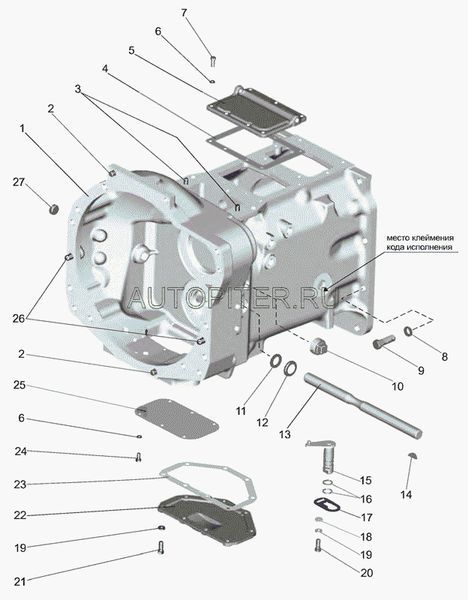 7
6
5
4
3
2
1
27
место клеймения кода исполнения
AUTOPITER.RU
26
2
25
6
24
23
22
19
21
8
9
10
11
12
13
14
15
16
17
18
19
20