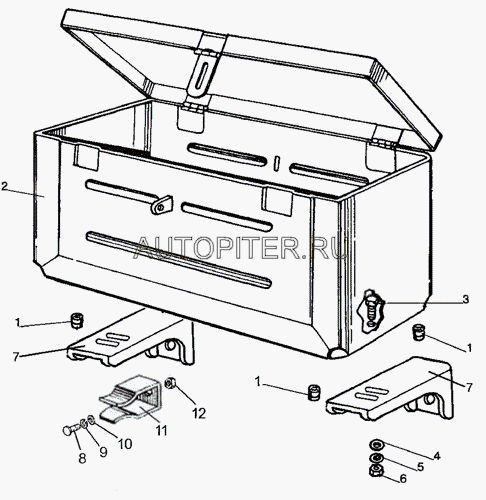 2
AUTOPITER.RU
3
1
1
7
1
7
12
11
10
9
8
4
5
6