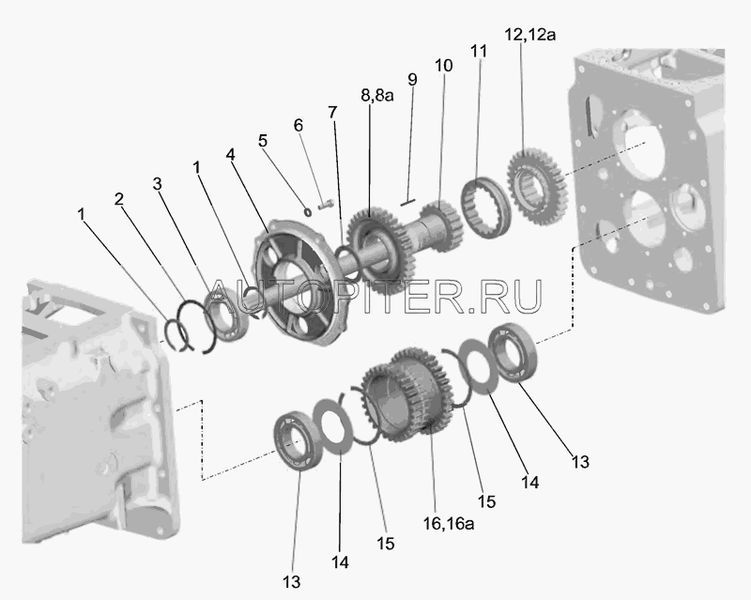 12,12a
11
10
9
8,8a
7
6
5
4
1
3
2
1
AUTOPITER.RU
13
14
15
16,16a
15
14
13