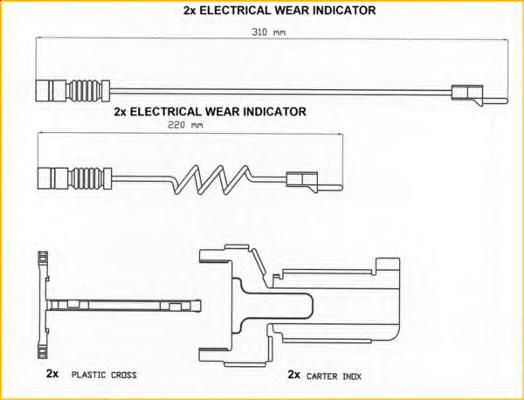 2x ELECTRICAL WEAR INDICATOR

310 mm

2x ELECTRICAL WEAR INDICATOR

220 mm

2x PLASTIC CROSS

2x CARTER INOX