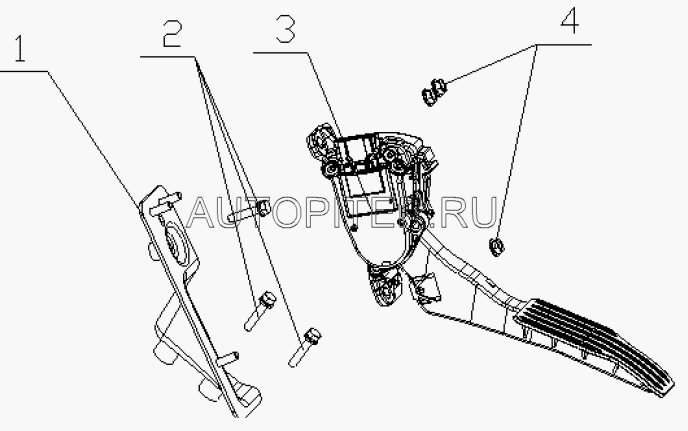 1
2
3
4
AUTOPITER.RU