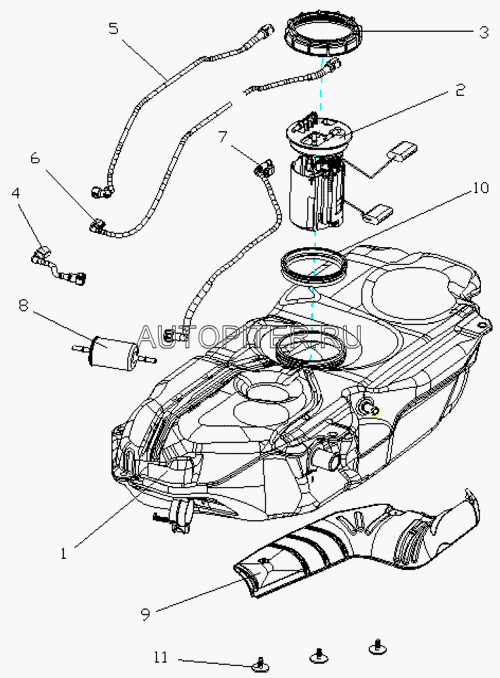 5
3
2
7
6
4
10
8
AUTOPITER.RU
1
9
11