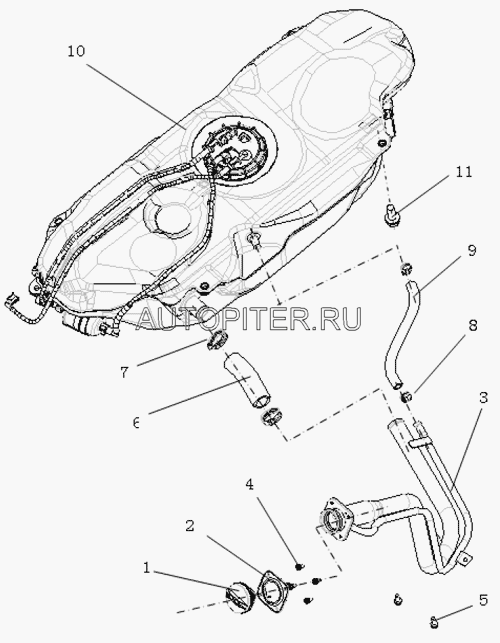 10
11
9
AUTOPITER.RU
8
7
3
6
4
2
1
5