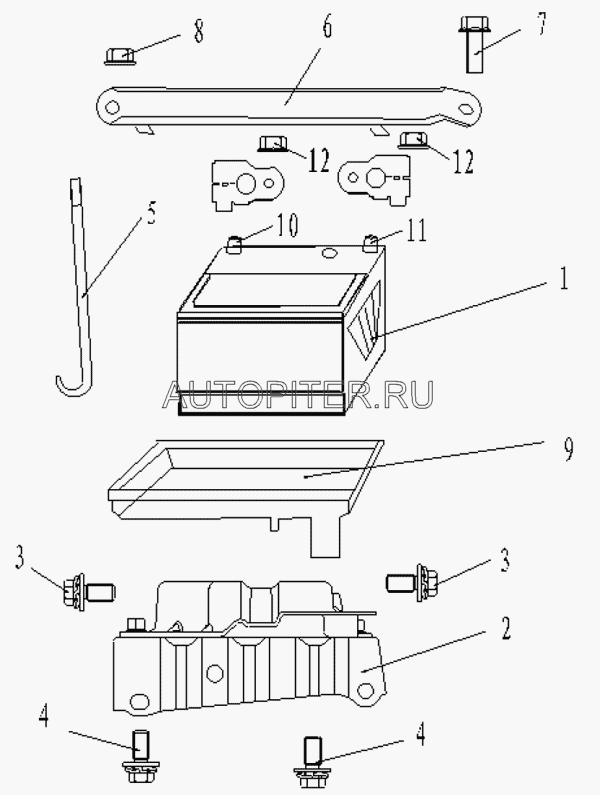 8
6
7
12
12
5
10
11
1
AUTOPITER.RU
9
3
3
2
4
4