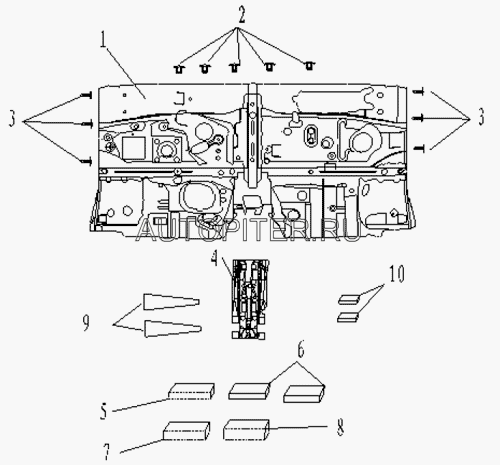 2
1
3
3
AUTOPITER.RU
4
10
9
6
5
8
7