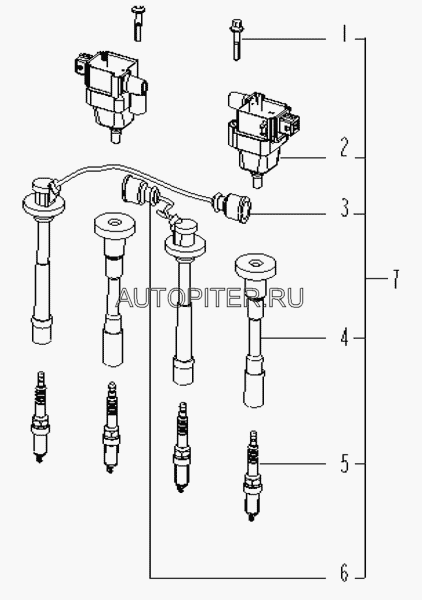 1
2
3
7
AUTOPITER.RU
4
5
6