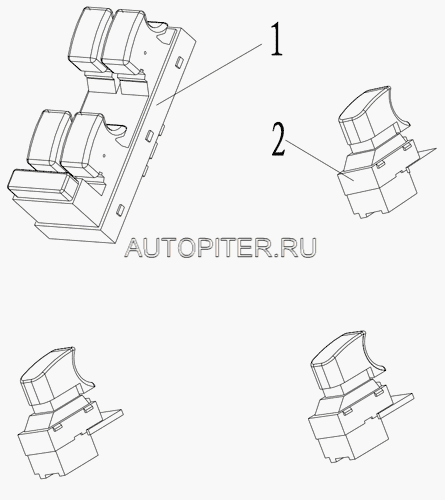 1
2
AUTOPITER.RU