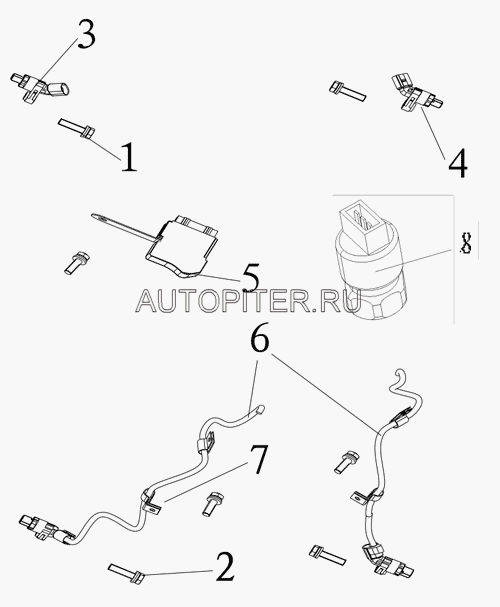 3

1

4

8

5

AUTOPITER.RU

6

7

2