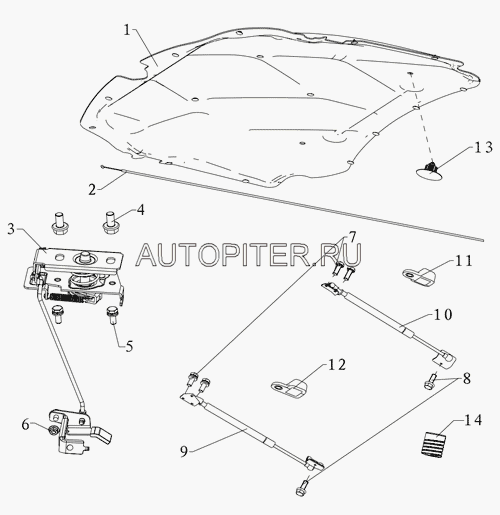 1
13
2
4
3
7
AUTOPITER.RU
11
10
5
12
8
6
14
9