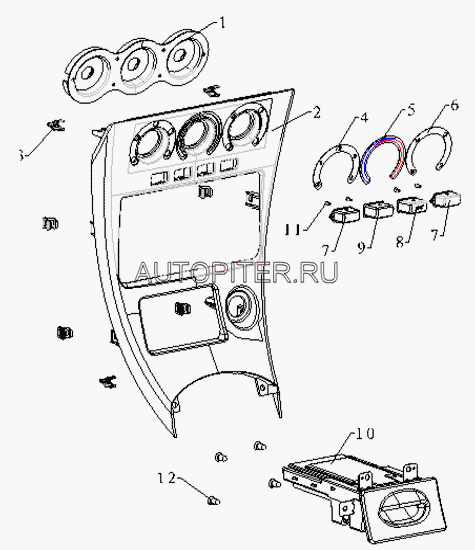 1
2
3
4
5
6
11
7
9
8
7
AUTOPITER.RU
10
12