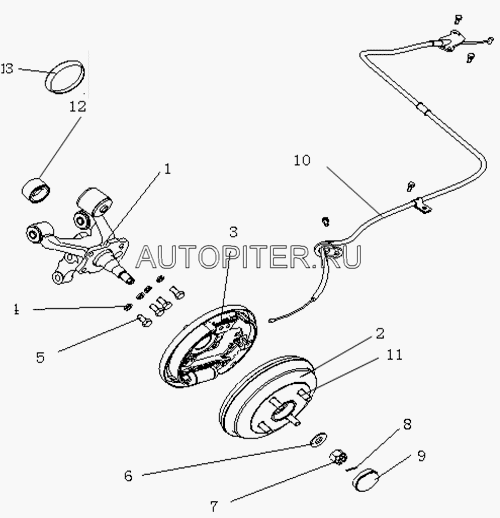 13
12
1
10
3
AUTOPITER.RU
4
5
2
11
8
9
6
7