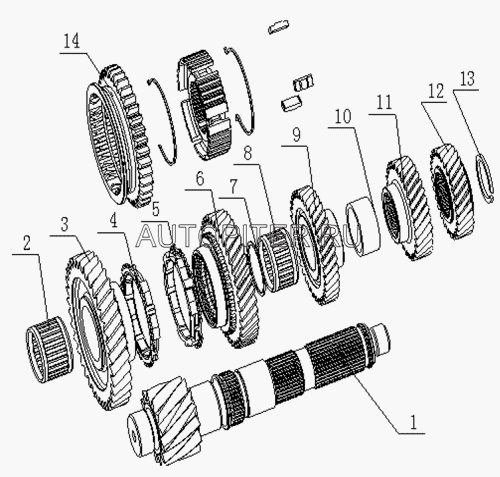 14
13
12
11
10
9
8
7
6
5
4
3
2
AUTOPITER.RU
1