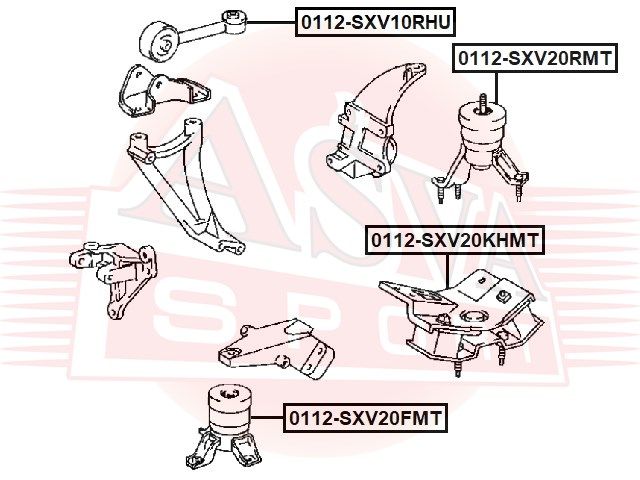 0112-SXV10RHU

0112-SXV20RMT

0112-SXV20KHMT

0112-SXV20FMT

ASVA
SPORT