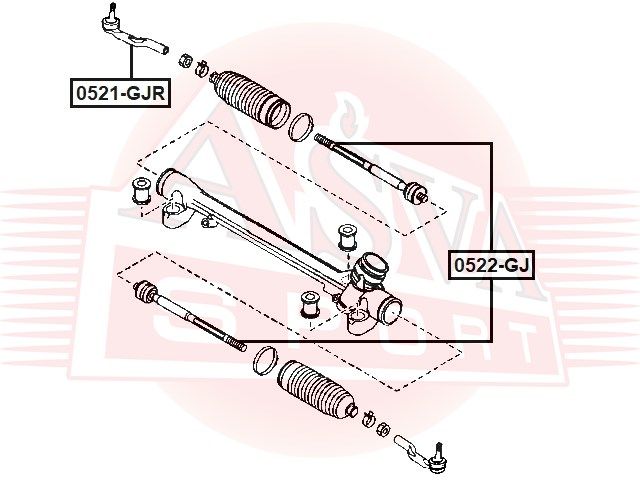 0521-GJR

0522-GJ

ASVA
SPORT