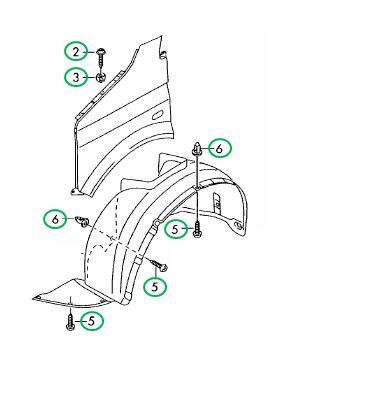 2
3
6
6
5
5
5