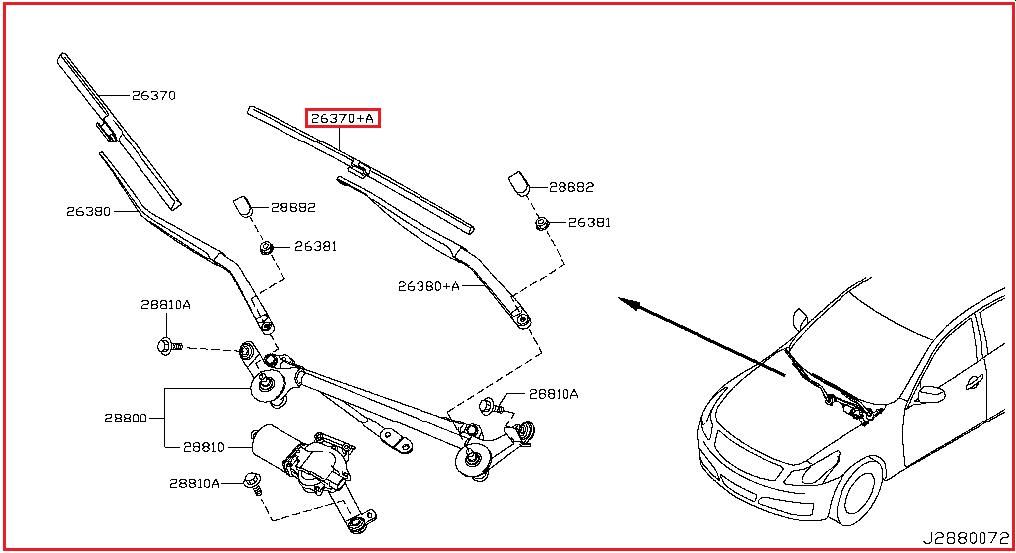 26370
26370+A
26380
28882
26381
28882
26381
26380+A
28810A
28810A
28800
28810
28810A
J2880072