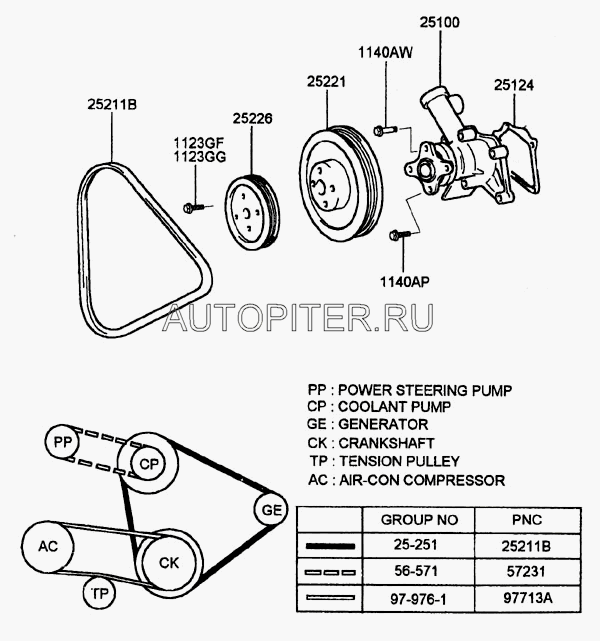 25100
1140AW
25221
25124
25211B
25226
1123GF
1123GG
1140AP
AUTOPITER.RU

PP : POWER STEERING PUMP
CP : COOLANT PUMP
GE : GENERATOR
CK : CRANKSHAFT
TP : TENSION PULLEY
AC : AIR-CON COMPRESSOR

PP
CP
GE
AC
CK
TP

| | GROUP NO | PNC |
|---|---|---|
| | 25-251 | 25211B |
| | 56-571 | 57231 |
| | 97-976-1 | 97713A |