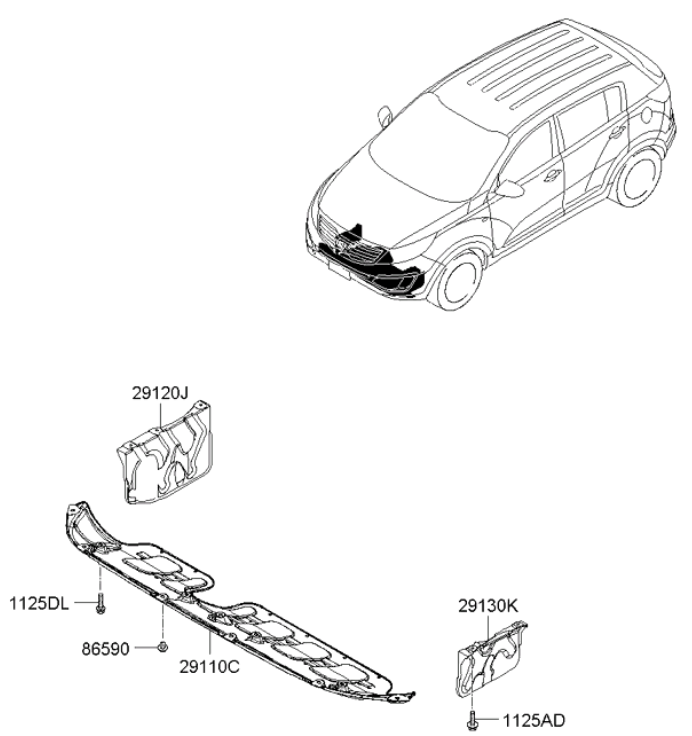 29120J

1125DL

86590

29110C

29130K

1125AD