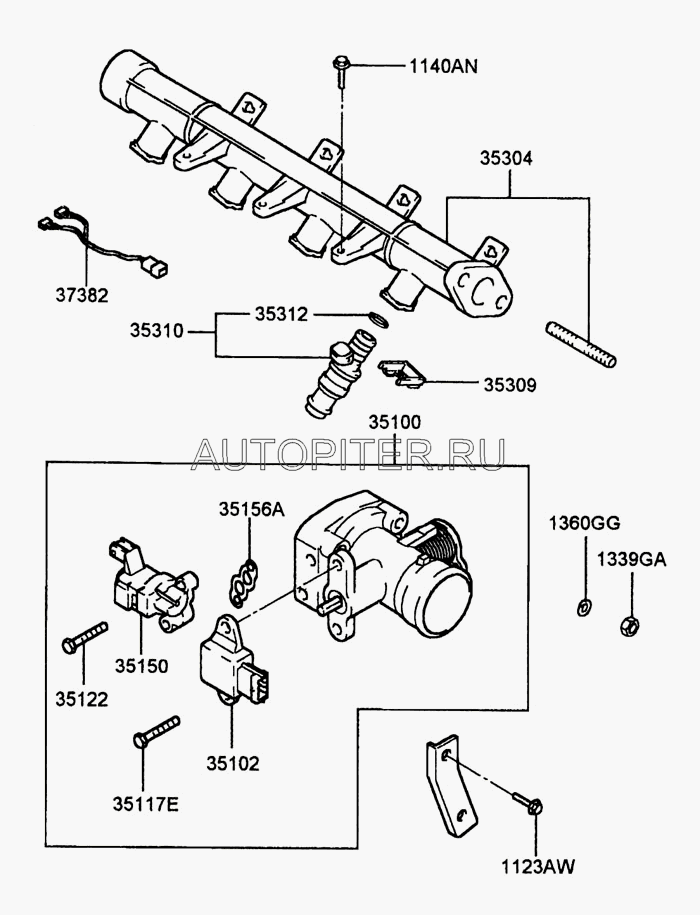 1140AN
35304
37382
35312
35310
35309
35100
AUTOPITER.RU
35156A
1360GG
1339GA
35150
35122
35102
35117E
1123AW