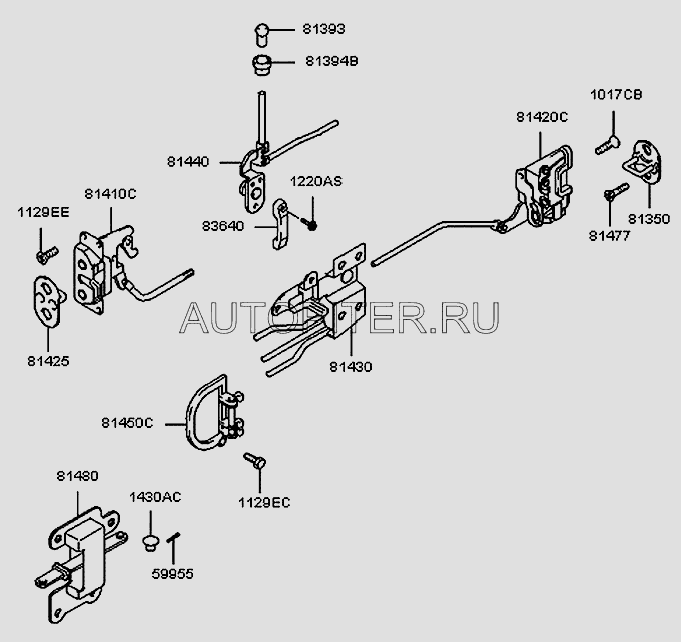 81393
81394B
1017CB
81420C
81440
1220AS
81410C
1129EE
83640
81350
81477
AUTOPITER.RU
81425
81430
81450C
1129EC
81480
1430AC
59955