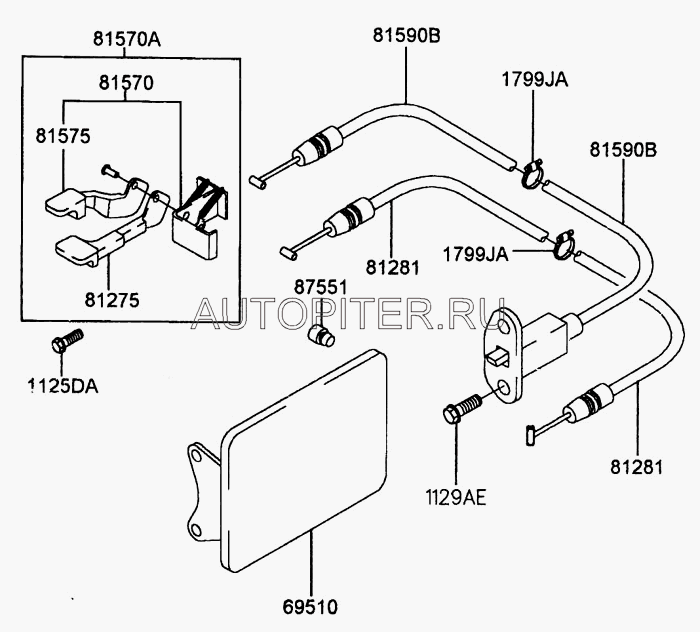 81570A
81570
81575
81275
1125DA
81590B
1799JA
81590B
81281
1799JA
87551
AUTOPITER.RU
1129AE
81281
69510