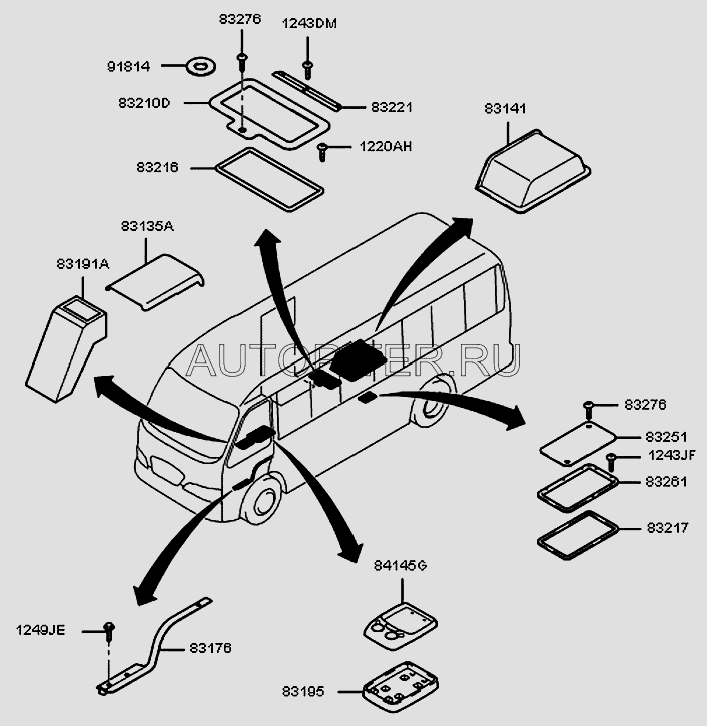 83276
1243DM
91814
83210D
83221
1220AH
83216
83141
83135A
83191A
AUTOPITER.RU
83276
83251
1243JF
83261
83217
84145G
1249JE
83176
83195