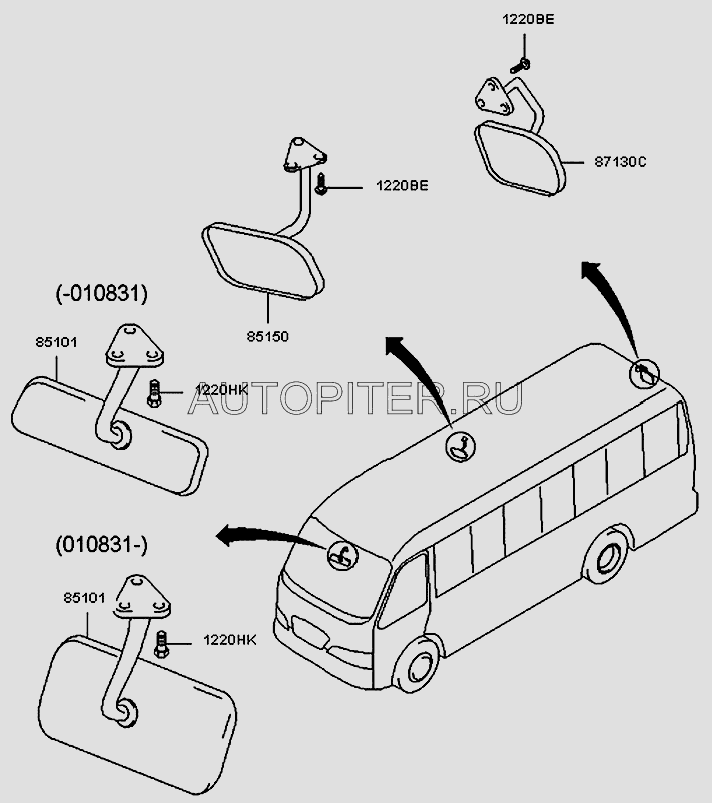 1220BE

87130C

1220BE

85150

(-010831)

85101

1220HK

AUTOPITER.RU

(010831-)

85101

1220HK