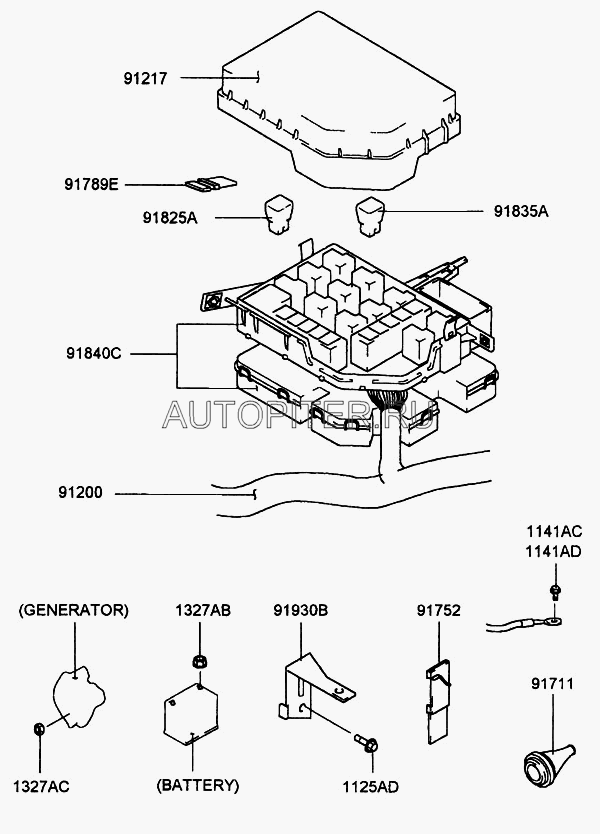 91217

91789E

91825A

91835A

91840C

AUTOPITER.RU

91200

1141AC
1141AD

(GENERATOR)

1327AB

91930B

91752

91711

1327AC

(BATTERY)

1125AD