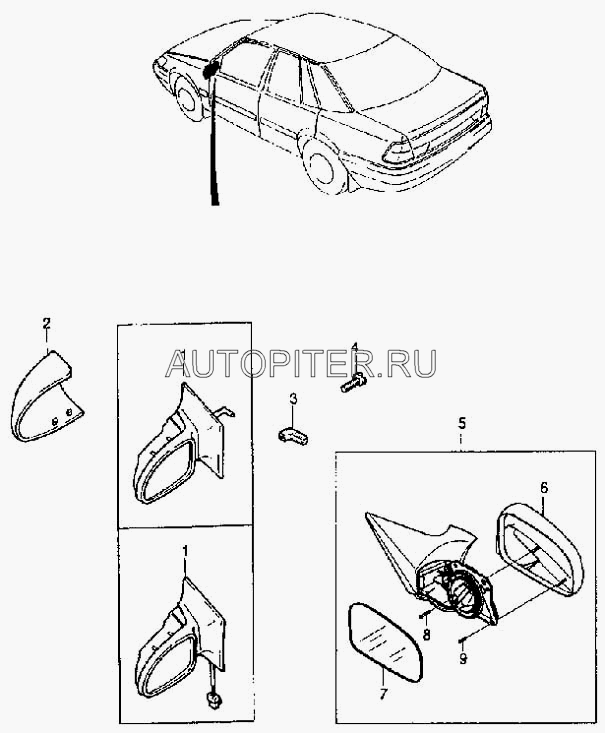 2
1
AUTOPITER.RU
4
3
5
6
1
8
9
7