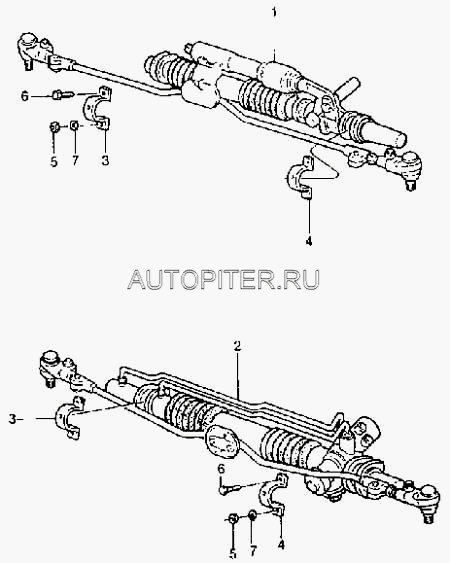 1

6

5 7 3

4

AUTOPITER.RU

2

3

6

5 7 4