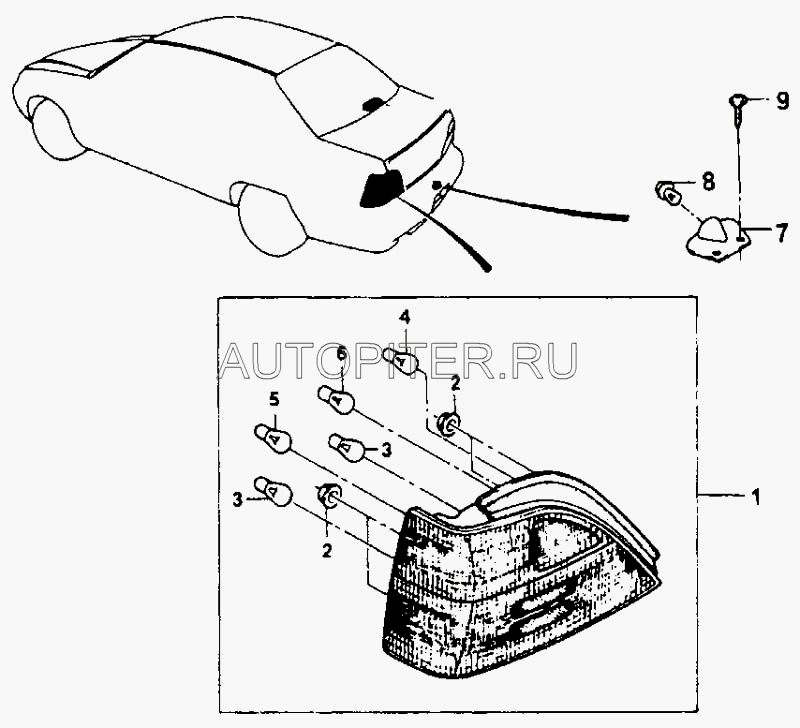 9
8
7
AUTOPITER.RU
4
6
2
5
3
3
2
1