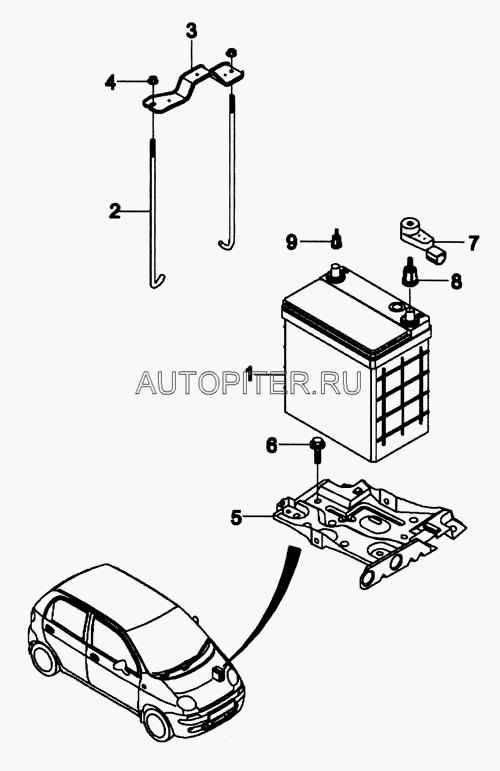 3
4
2
9
7
8
1
AUTOPITER.RU
6
5