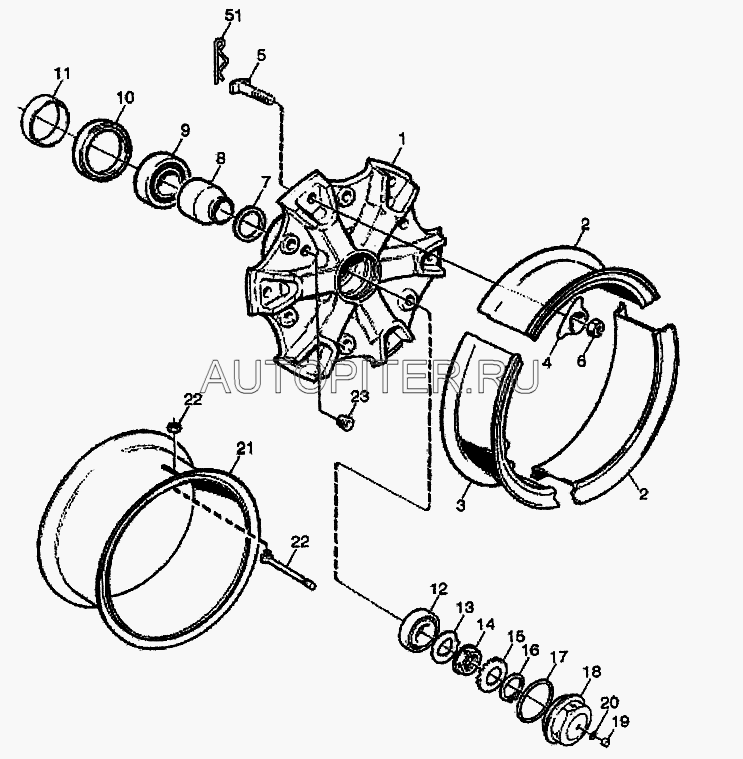 51
5
11
10
9
8
7
1
2
4
6
AUTOPITER.RU
22
23
21
3
2
22
12
13
14
15
16
17
18
20
19