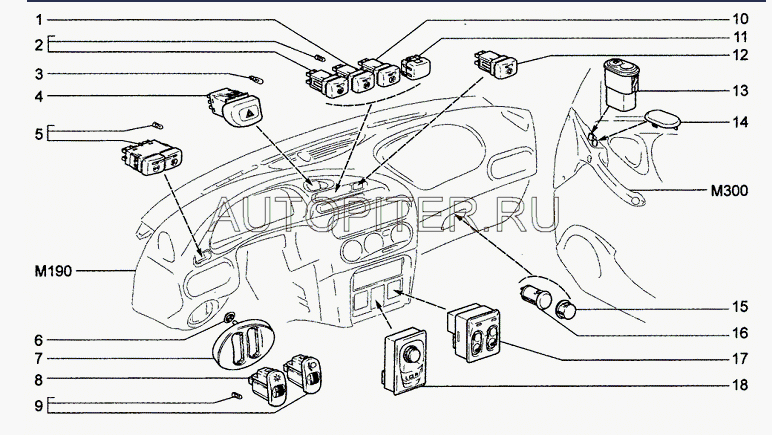 1
2
3
4
5
M190
6
7
8
9
10
11
12
13
14
M300
15
16
17
18
AUTOPITER.RU