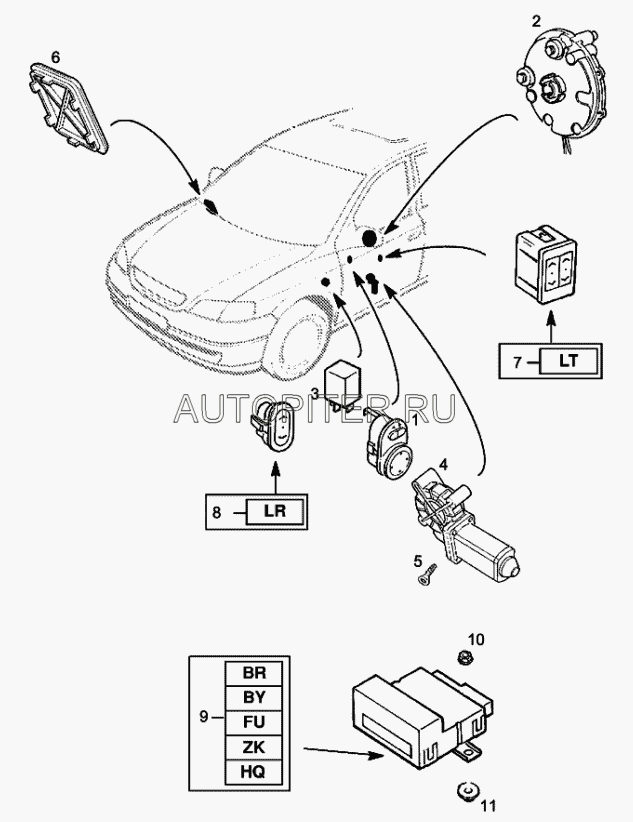 6

2

7 LT

AUTOPITER.RU

3

1

4

8 LR

5

10

9
BR
BY
FU
ZK
HQ

11