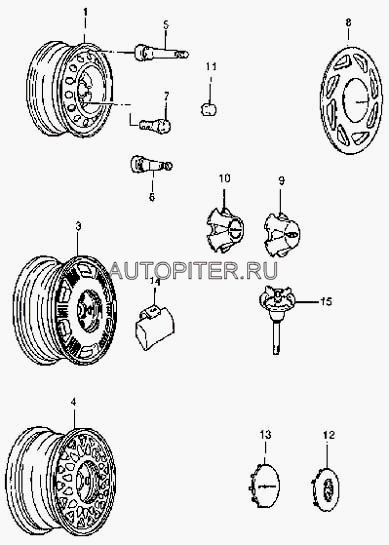 1
5
8
11
7
6
10
9
3
AUTOPITER.RU
14
15
4
13
12