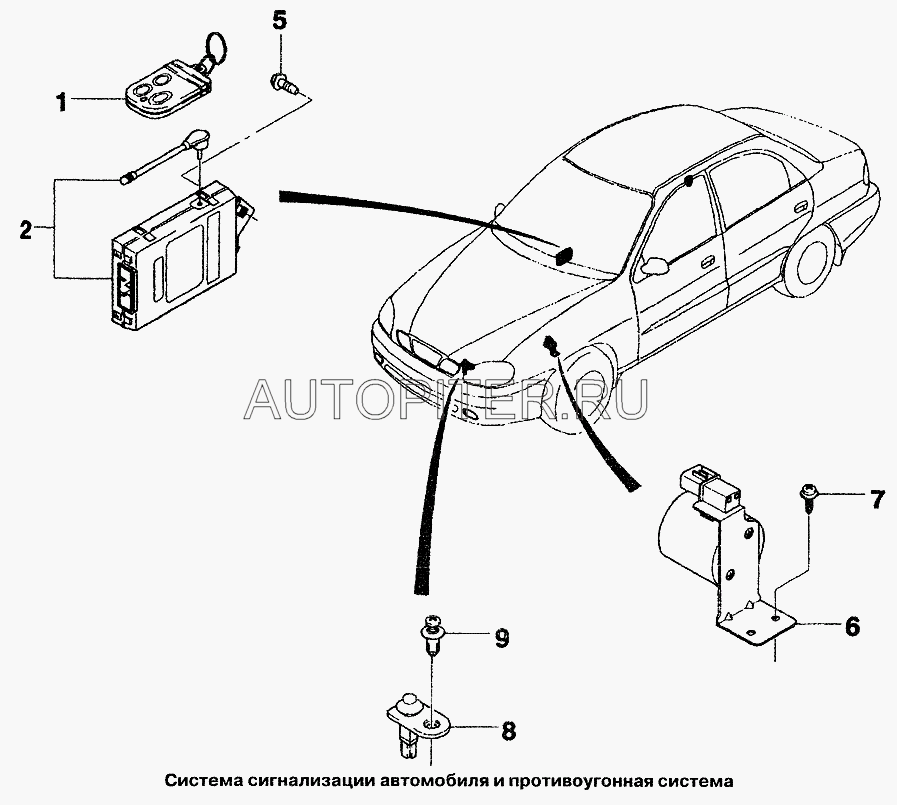 5
1
2
AUTOPITER.RU
7
6
9
8
Система сигнализации автомобиля и противоугонная система