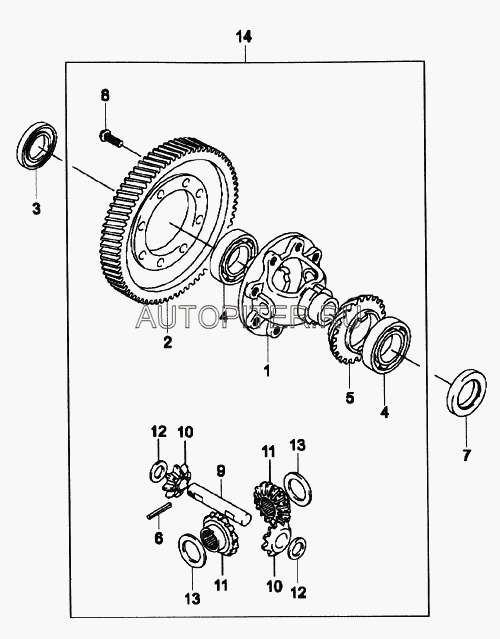 14

8

3

AUTOPITER.RU

4

2

1

5

4

7

12 10

9

11 13

6

13 11

10 12